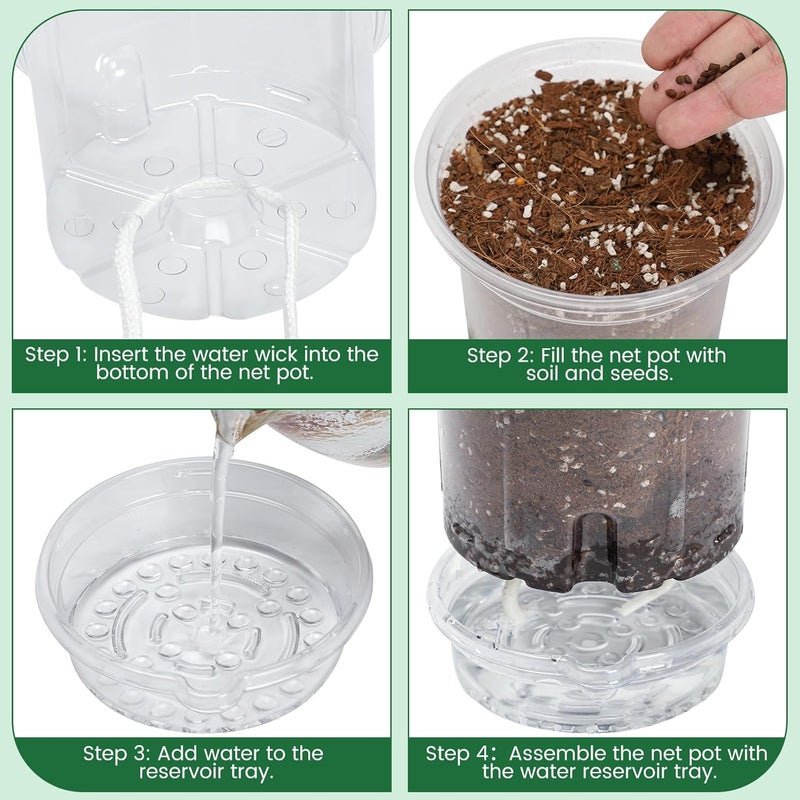 Step 1: Insert the water wick into the bottom of the net pot.

Step 2: Fill the net pot with soil and seeds.

Step 3: Add water to the reservoir tray.

Step 4: Assemble the net pot with the water reservoir tray.